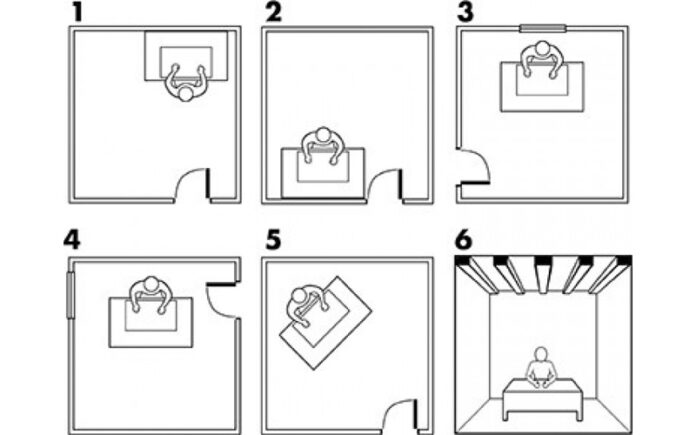 1

2

3

4

5

6